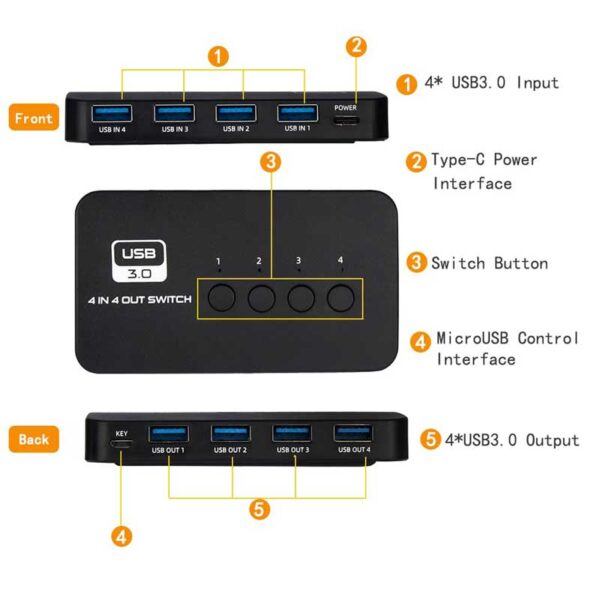 1

2

Front

USB IN 4
USB IN 3
USB IN 2
USB IN 1
POWER

1 4* USB3.0 Input

2 Type-C Power Interface

3

USB 3.0

4 IN 4 OUT SWITCH

1 2 3 4

3 Switch Button

4 MicroUSB Control Interface

Back

KEY
USB OUT 1
USB OUT 2
USB OUT 3
USB OUT 4

5 4*USB3.0 Output

5

4